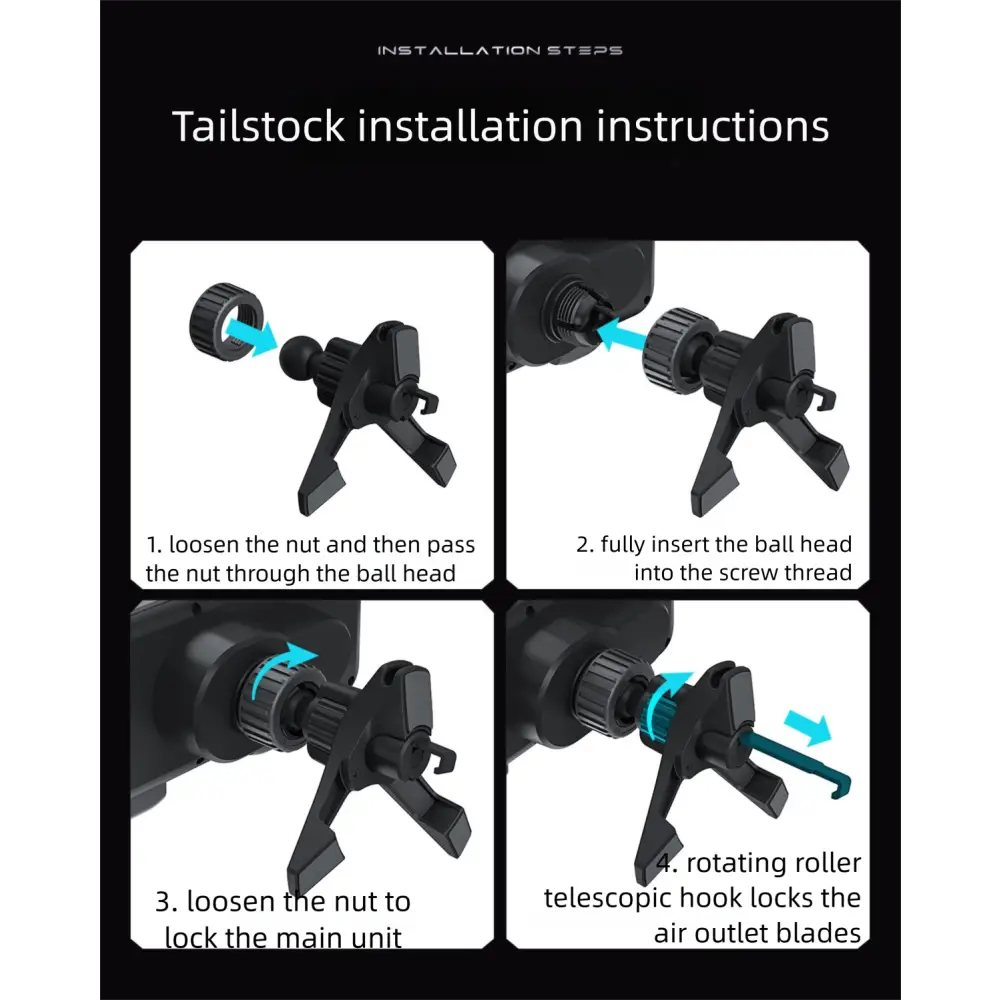 INSTALLATION STEPS

Tailstock installation instructions

1. loosen the nut and then pass the nut through the ball head

2. fully insert the ball head into the screw thread

3. loosen the nut to lock the main unit

4. rotating roller telescopic hook locks the air outlet blades