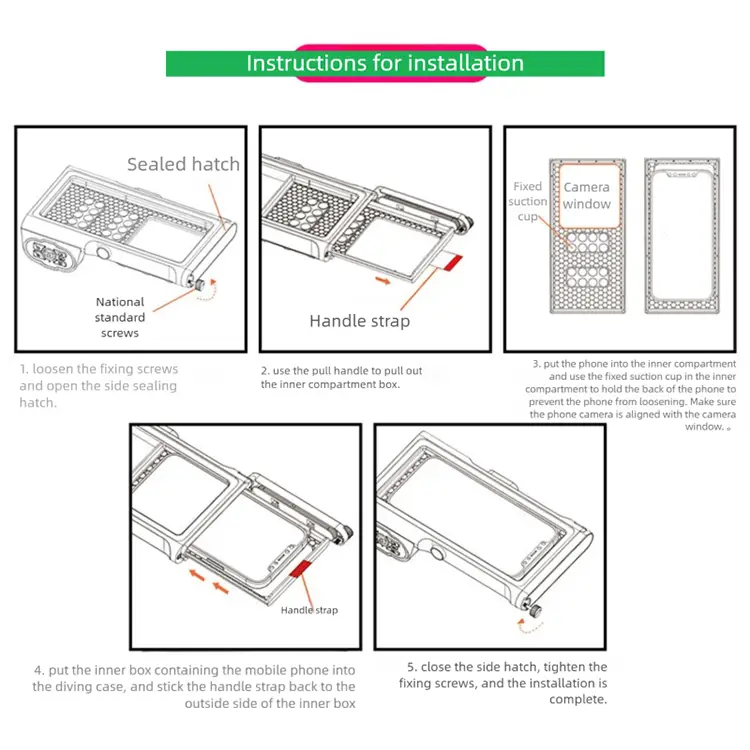 Instructions for installation

Sealed hatch

National standard screws

1. loosen the fixing screws and open the side sealing hatch.

Handle strap

2. use the pull handle to pull out the inner compartment box.

Fixed suction cup

Camera window

3. put the phone into the inner compartment and use the fixed suction cup in the inner compartment to hold the back of the phone to prevent the phone from loosening. Make sure the phone camera is aligned with the camera window. 。

Handle strap

4. put the inner box containing the mobile phone into the diving case, and stick the handle strap back to the outside side of the inner box

5. close the side hatch, tighten the fixing screws, and the installation is complete.