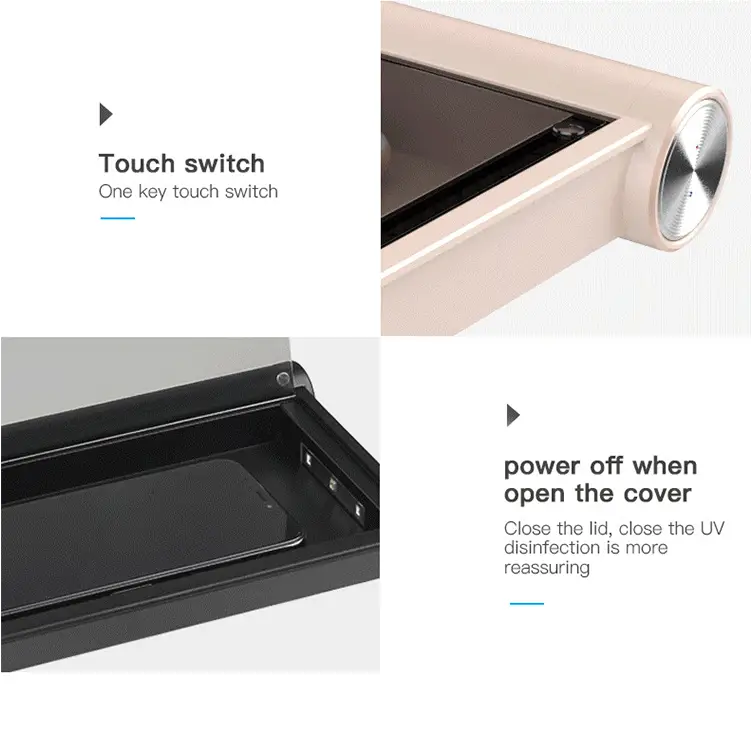 Touch switch
One key touch switch

power off when open the cover
Close the lid, close the UV disinfection is more reassuring