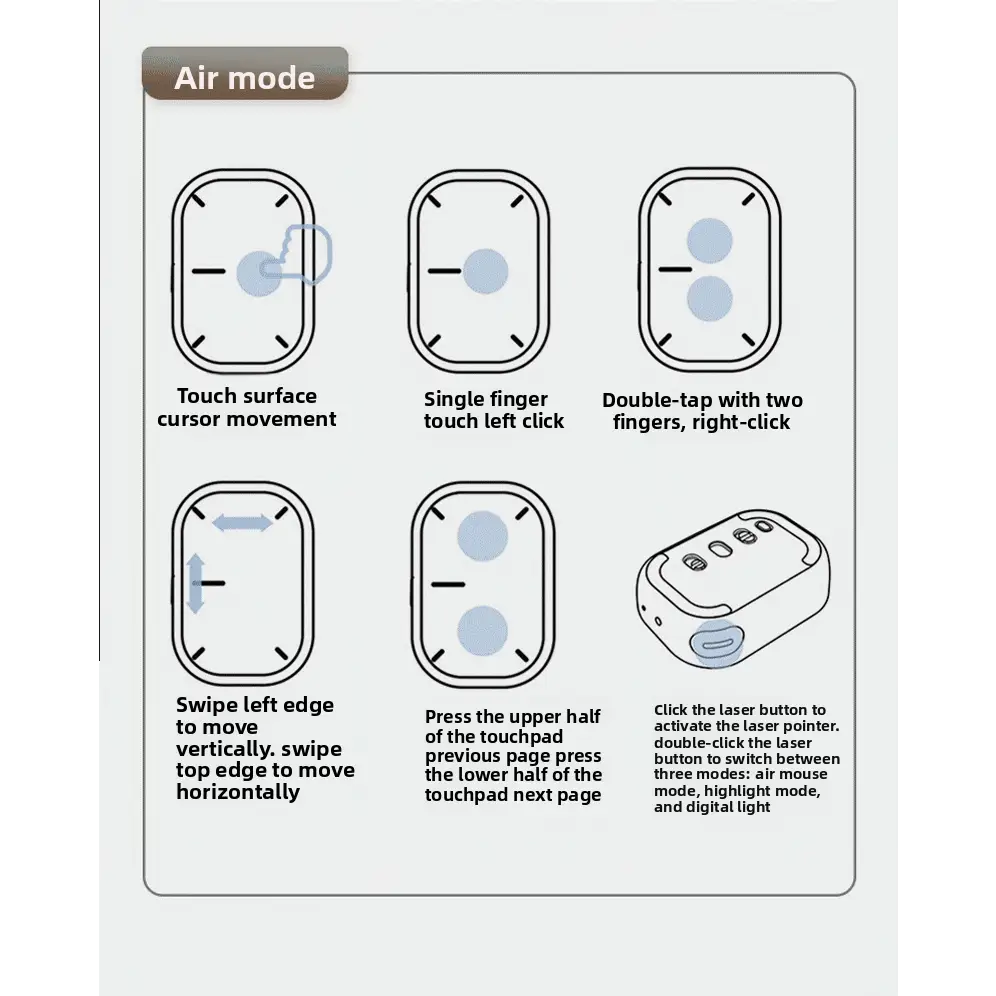 Air mode

Touch surface cursor movement

Single finger touch left click

Double-tap with two fingers, right-click

Swipe left edge to move vertically. swipe top edge to move horizontally

Press the upper half of the touchpad previous page press the lower half of the touchpad next page

Click the laser button to activate the laser pointer. double-click the laser button to switch between three modes: air mouse mode, highlight mode, and digital light