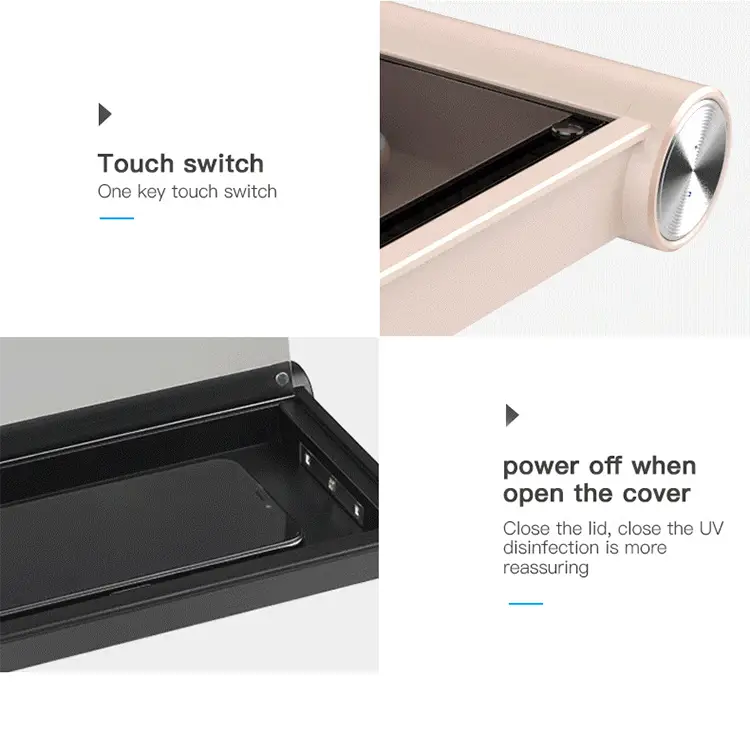 Touch switch
One key touch switch

power off when open the cover
Close the lid, close the UV disinfection is more reassuring