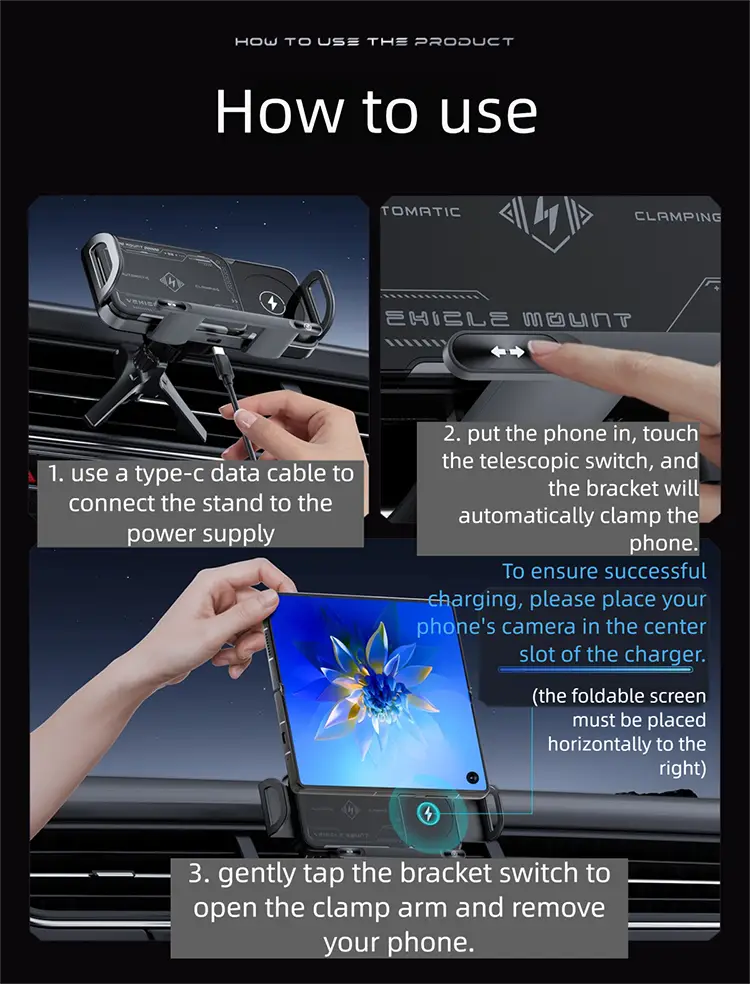 HOW TO USE THE PRODUCT

How to use

TOMATIC

CLAMPING

EHICLE MOUNT

1. use a type-c data cable to connect the stand to the power supply

2. put the phone in, touch the telescopic switch, and the bracket will automatically clamp the phone.

To ensure successful charging, please place your phone's camera in the center slot of the charger.

(the foldable screen must be placed horizontally to the right)

3. gently tap the bracket switch to open the clamp arm and remove your phone.