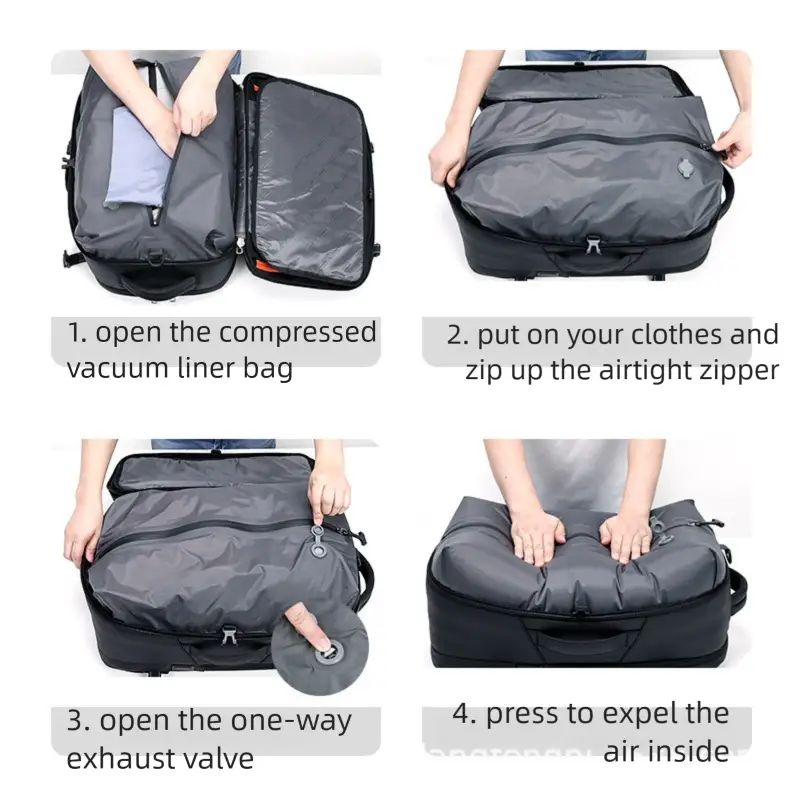 1. open the compressed vacuum liner bag

2. put on your clothes and zip up the airtight zipper

3. open the one-way exhaust valve

4. press to expel the air inside