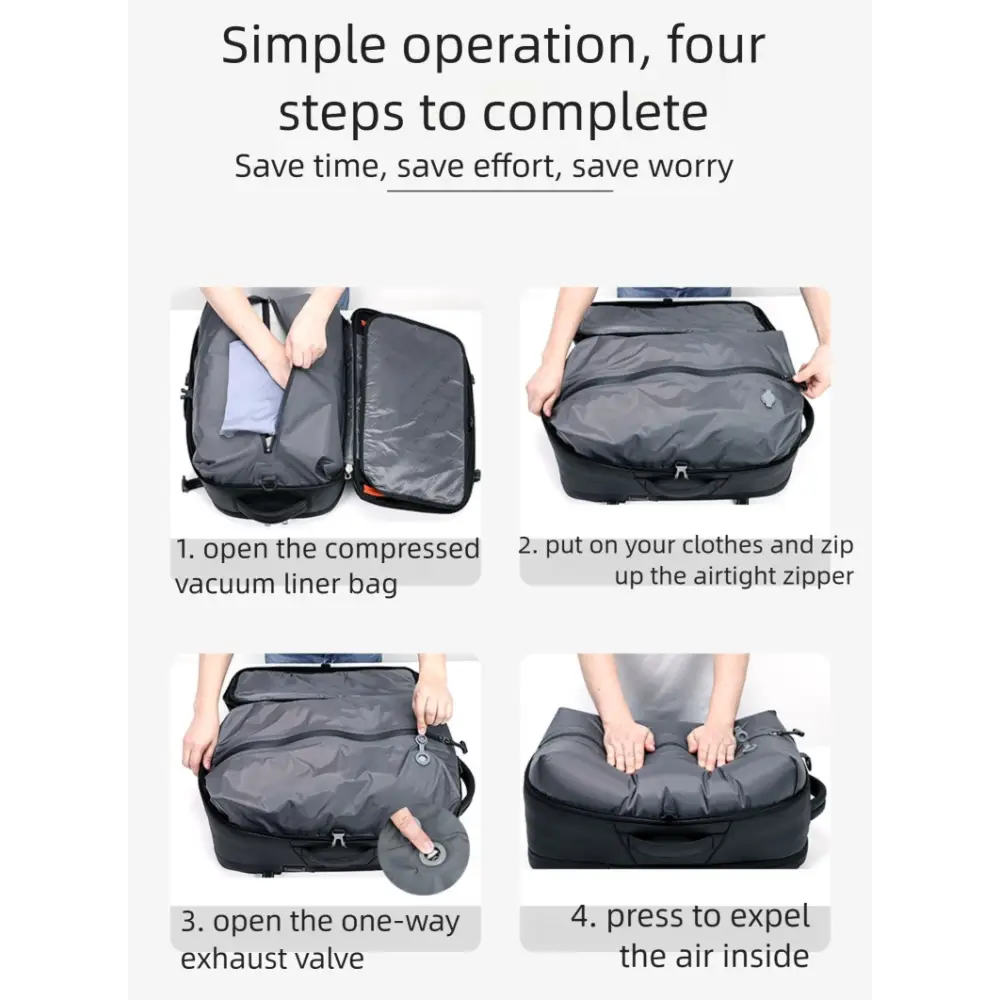 Simple operation, four steps to complete
Save time, save effort, save worry

1. open the compressed vacuum liner bag

2. put on your clothes and zip up the airtight zipper

3. open the one-way exhaust valve

4. press to expel the air inside