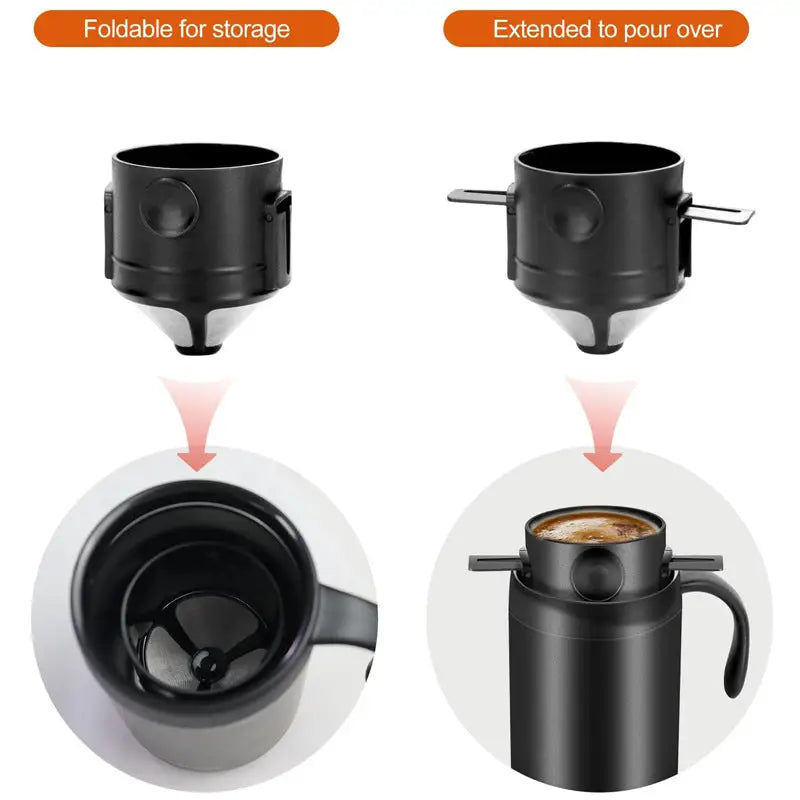 Foldable for storage

Extended to pour over